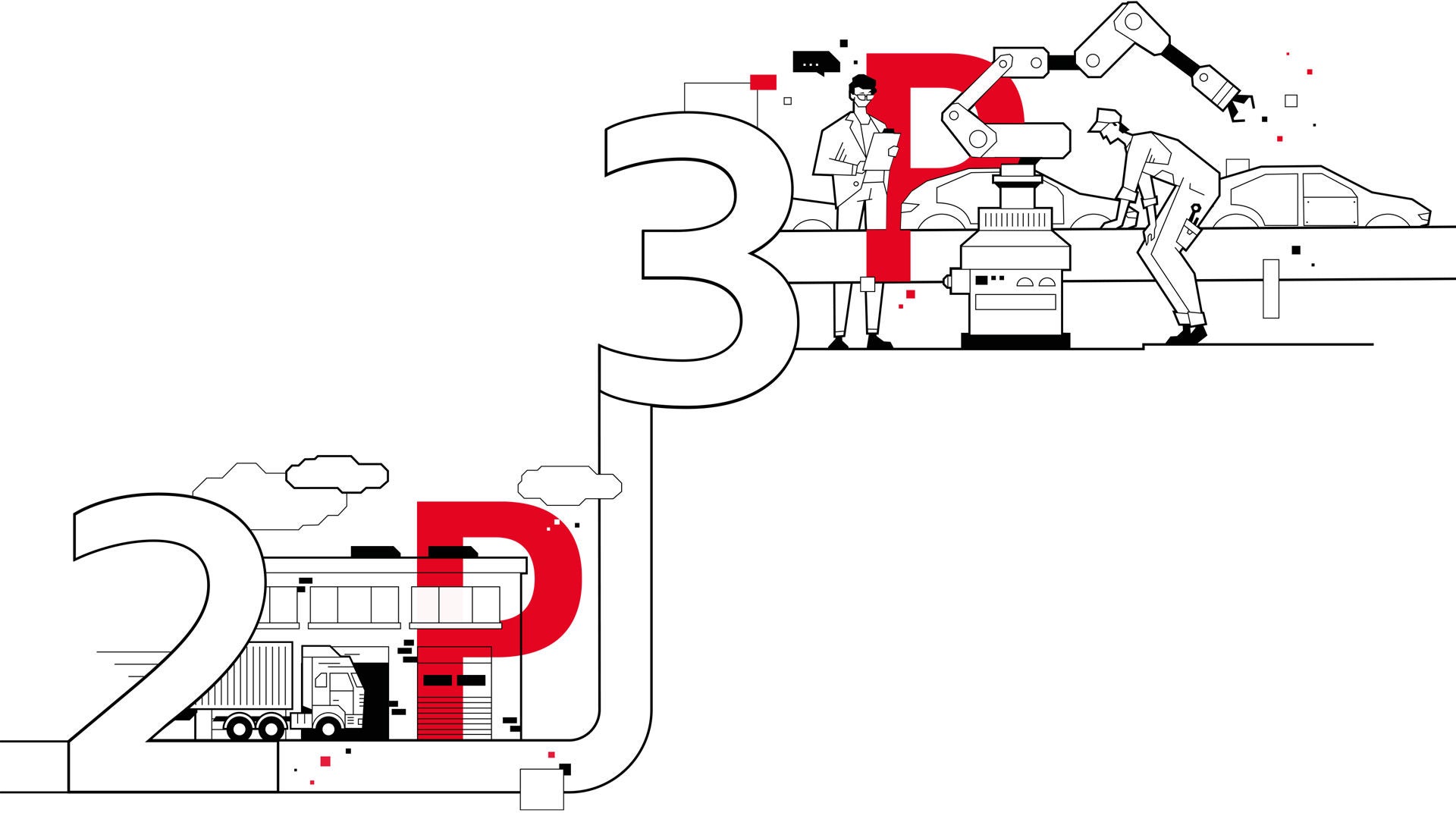 3P

2P