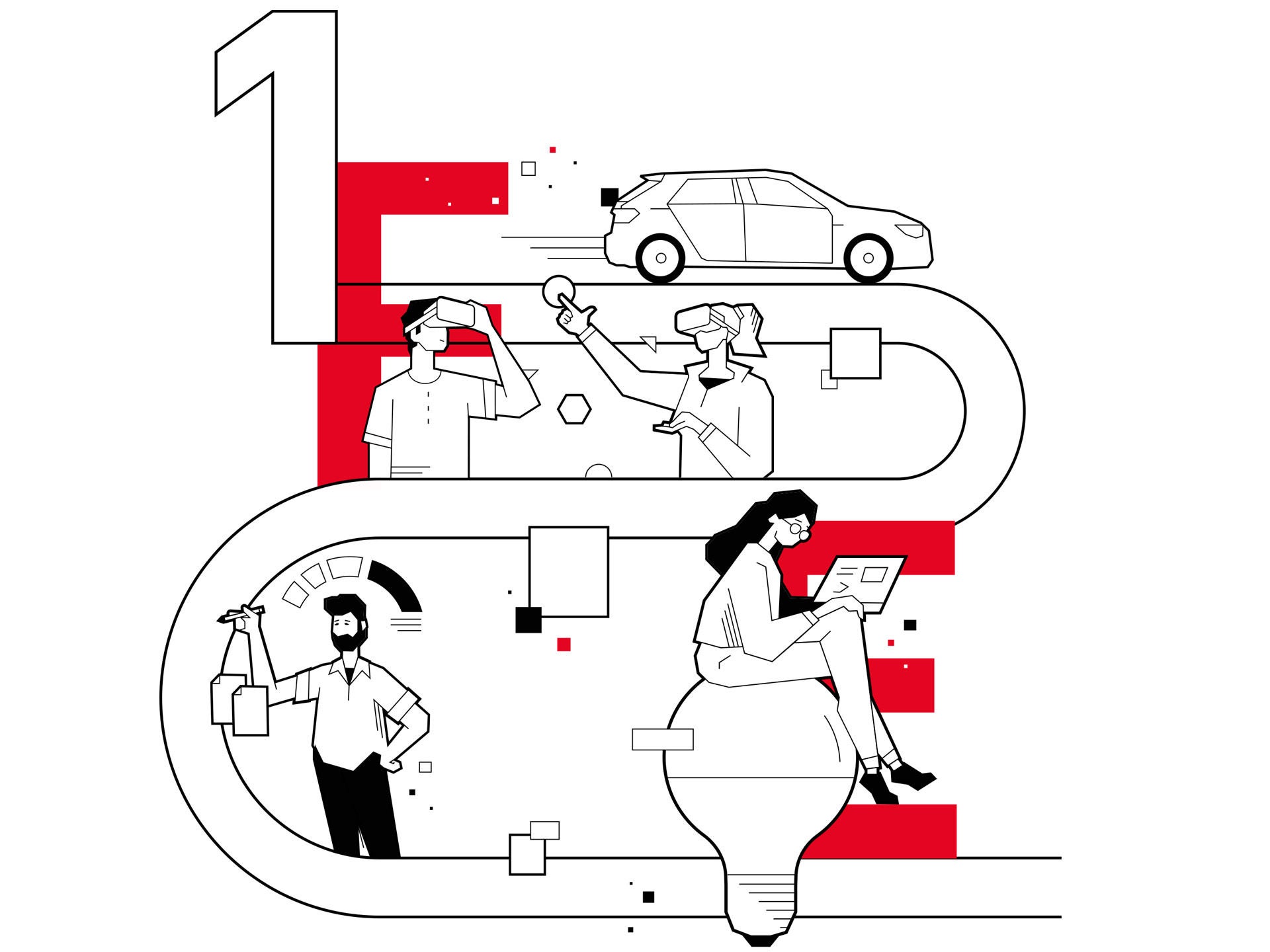 1