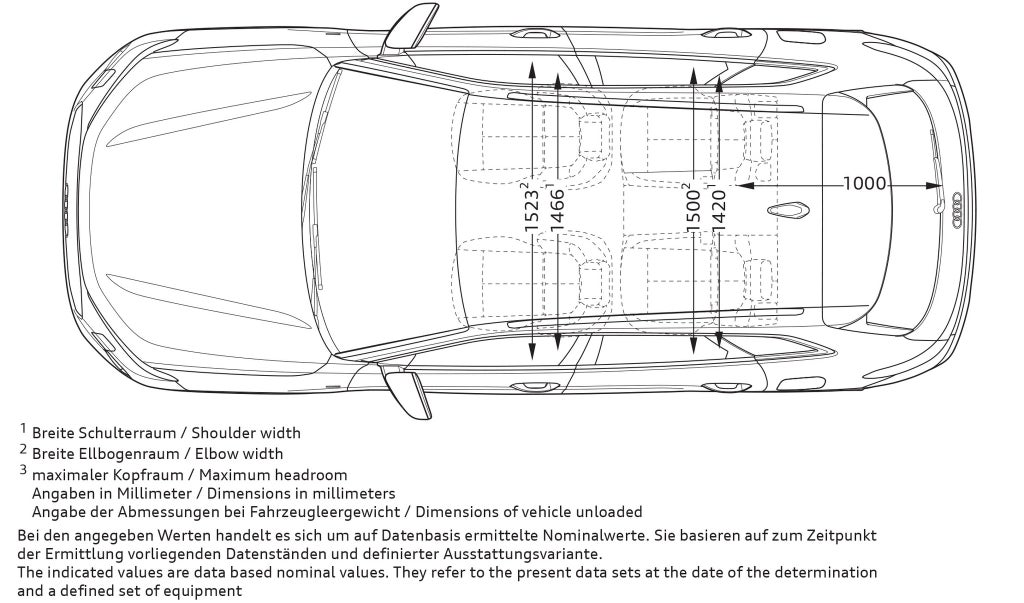 $1523^2$
$1466^1$
$1500^2$
$1420^1$
1000

$^1$ Breite Schulterraum / Shoulder width
$^2$ Breite Ellbogenraum / Elbow width
$^3$ maximaler Kopfraum / Maximum headroom
Angaben in Millimeter / Dimensions in millimeters
Angabe der Abmessungen bei Fahrzeugleergewicht / Dimensions of vehicle unloaded

Bei den angegeben Werten handelt es sich um auf Datenbasis ermittelte Nominalwerte. Sie basieren auf zum Zeitpunkt der Ermittlung vorliegenden Datenständen und definierter Ausstattungsvariante.
The indicated values are data based nominal values. They refer to the present data sets at the date of the determination and a defined set of equipment