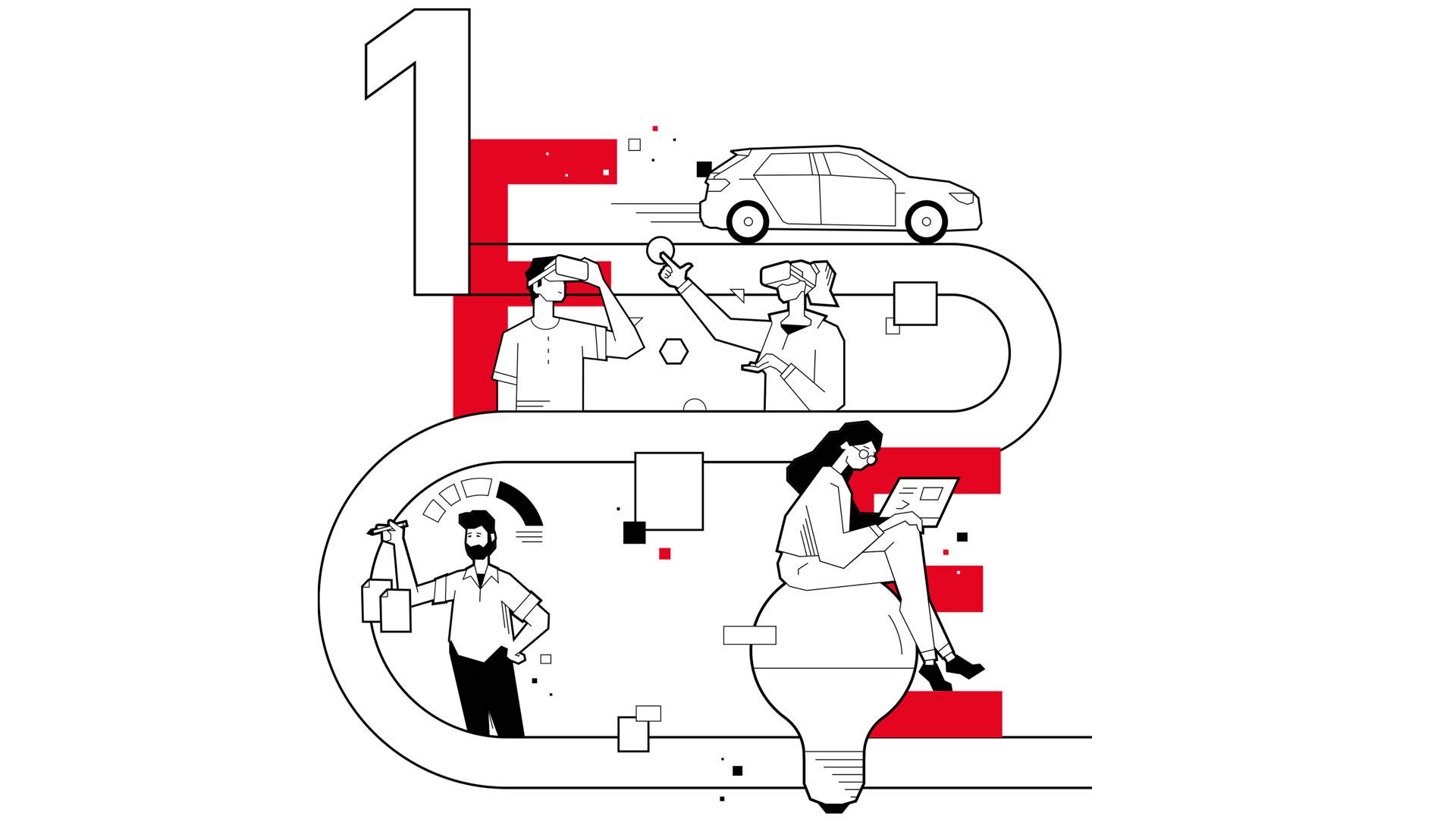 1