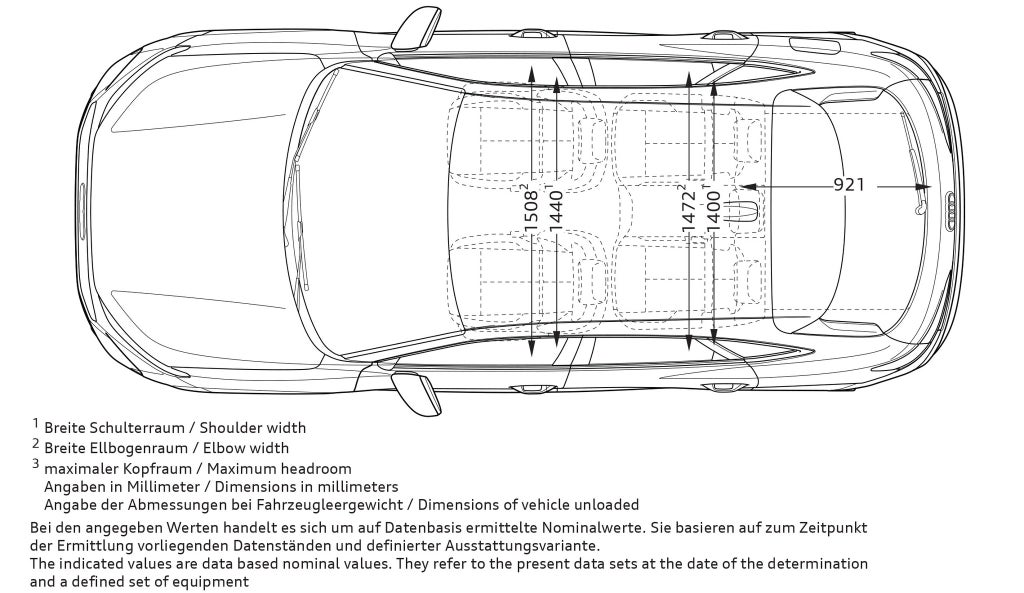 $1508^2$
$1440^1$
$1472^2$
$1400^1$
921

$^1$ Breite Schulterraum / Shoulder width
$^2$ Breite Ellbogenraum / Elbow width
$^3$ maximaler Kopfraum / Maximum headroom
Angaben in Millimeter / Dimensions in millimeters
Angabe der Abmessungen bei Fahrzeugleergewicht / Dimensions of vehicle unloaded

Bei den angegeben Werten handelt es sich um auf Datenbasis ermittelte Nominalwerte. Sie basieren auf zum Zeitpunkt der Ermittlung vorliegenden Datenständen und definierter Ausstattungsvariante.
The indicated values are data based nominal values. They refer to the present data sets at the date of the determination and a defined set of equipment