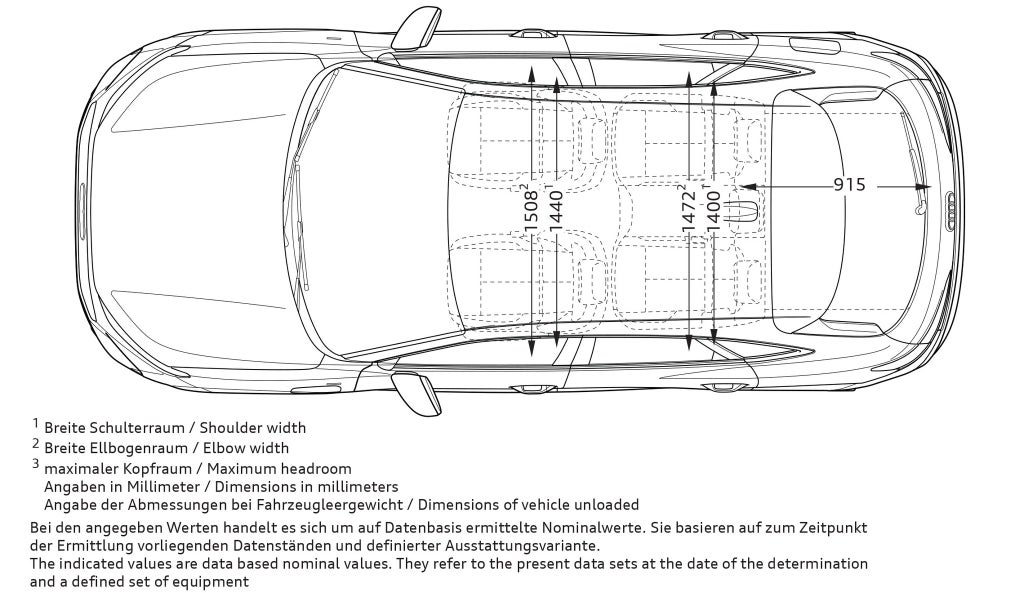 $1508^2$
$1440^1$
$1472^2$
$1400^1$
915

$^1$ Breite Schulterraum / Shoulder width
$^2$ Breite Ellbogenraum / Elbow width
$^3$ maximaler Kopfraum / Maximum headroom
Angaben in Millimeter / Dimensions in millimeters
Angabe der Abmessungen bei Fahrzeugleergewicht / Dimensions of vehicle unloaded

Bei den angegeben Werten handelt es sich um auf Datenbasis ermittelte Nominalwerte. Sie basieren auf zum Zeitpunkt der Ermittlung vorliegenden Datenständen und definierter Ausstattungsvariante.
The indicated values are data based nominal values. They refer to the present data sets at the date of the determination and a defined set of equipment