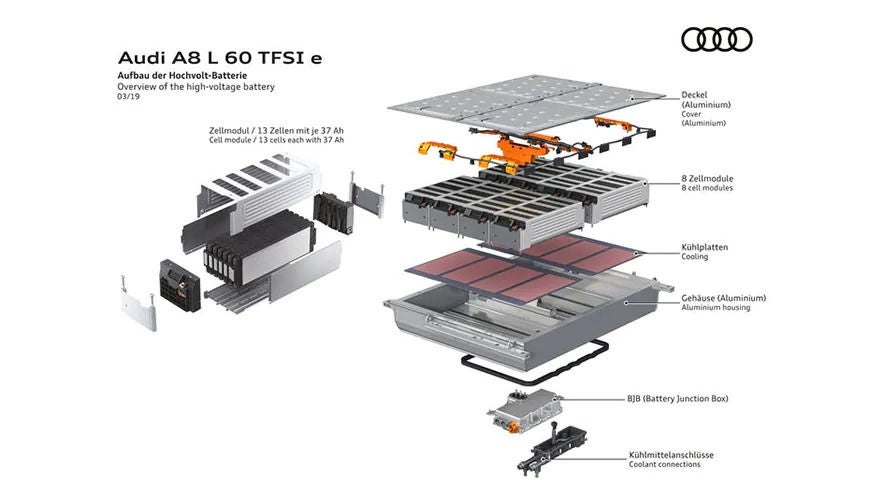 Audi A8 L 60 TFSI e
Aufbau der Hochvolt-Batterie
Overview of the high-voltage battery
03/19

Zellmodul / 13 Zellen mit je 37 Ah
Cell module / 13 cells each with 37 Ah

Deckel
(Aluminium)
Cover
(Aluminium)

8 Zellmodule
8 cell modules

Kühlplatten
Cooling

Gehäuse (Aluminium)
Aluminium housing

BJB (Battery Junction Box)

Kühlmittelanschlüsse
Coolant connections