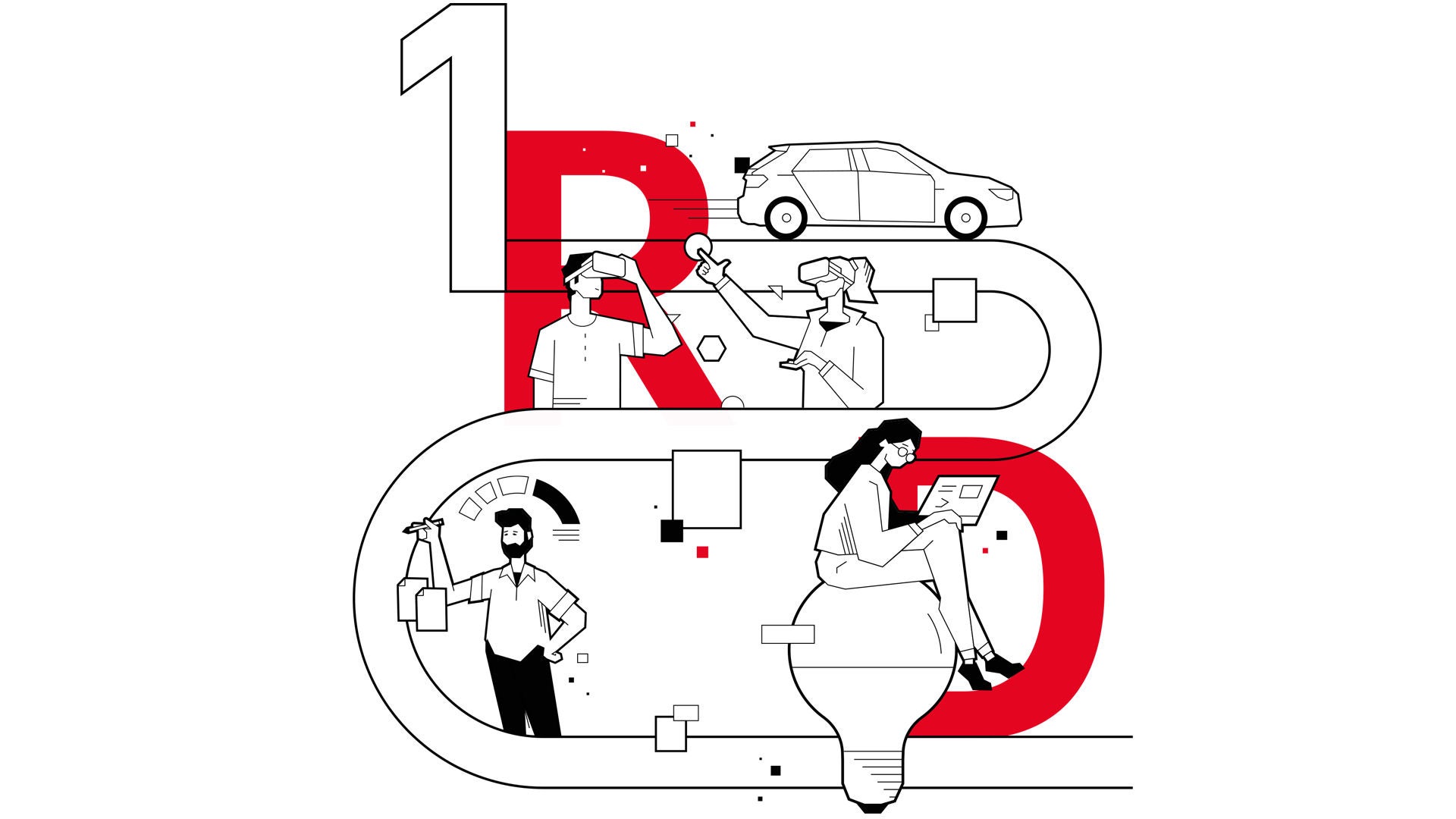 1 R D