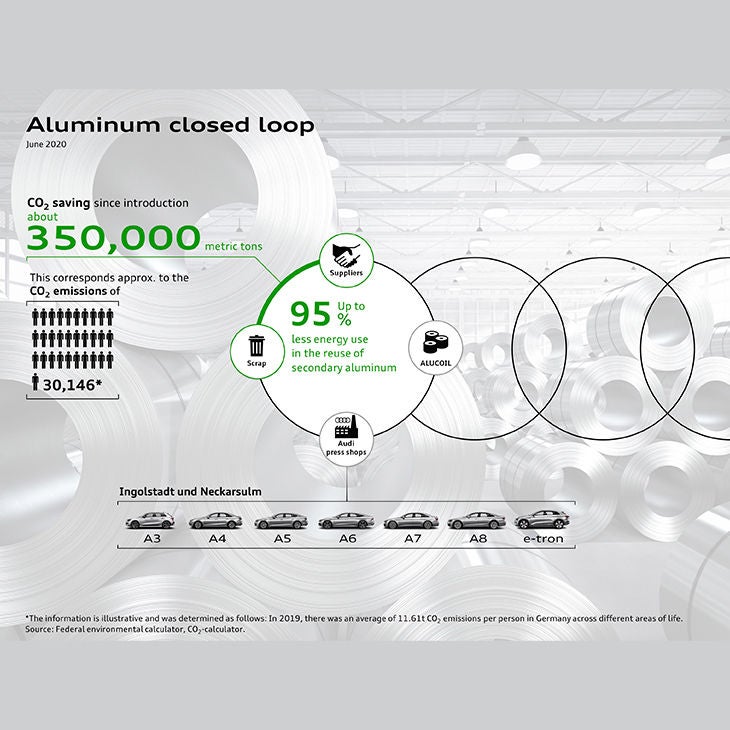 Aluminum closed loop
June 2020

$CO_2$ saving since introduction
about
350,000 metric tons

This corresponds approx. to the $CO_2$ emissions of

30,146*

Suppliers

Up to
95 %
less energy use in the reuse of secondary aluminum

Scrap

ALUCOIL

Audi press shops

Ingolstadt und Neckarsulm

A3
A4
A5
A6
A7
A8
e-tron

*The information is illustrative and was determined as follows: In 2019, there was an average of 11.61t $CO_2$ emissions per person in Germany across different areas of life.
Source: Federal environmental calculator, $CO_2$-calculator.