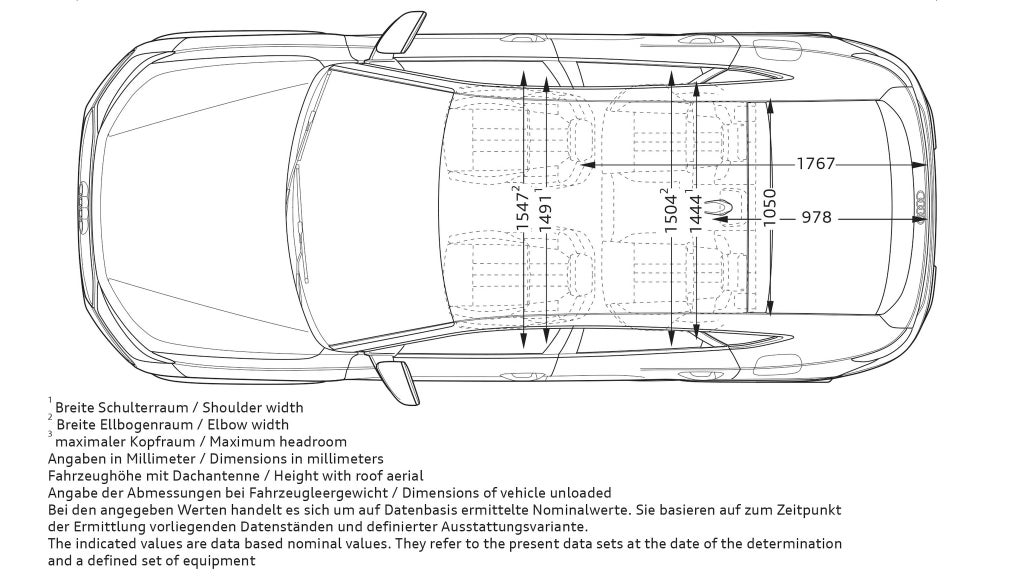 $1547^2$
$1491^1$
$1504^2$
$1444^1$
1050
1767
978

$^1$ Breite Schulterraum / Shoulder width
$^2$ Breite Ellbogenraum / Elbow width
$^3$ maximaler Kopfraum / Maximum headroom
Angaben in Millimeter / Dimensions in millimeters
Fahrzeughöhe mit Dachantenne / Height with roof aerial
Angabe der Abmessungen bei Fahrzeugleergewicht / Dimensions of vehicle unloaded
Bei den angegeben Werten handelt es sich um auf Datenbasis ermittelte Nominalwerte. Sie basieren auf zum Zeitpunkt der Ermittlung vorliegenden Datenständen und definierter Ausstattungsvariante.
The indicated values are data based nominal values. They refer to the present data sets at the date of the determination and a defined set of equipment